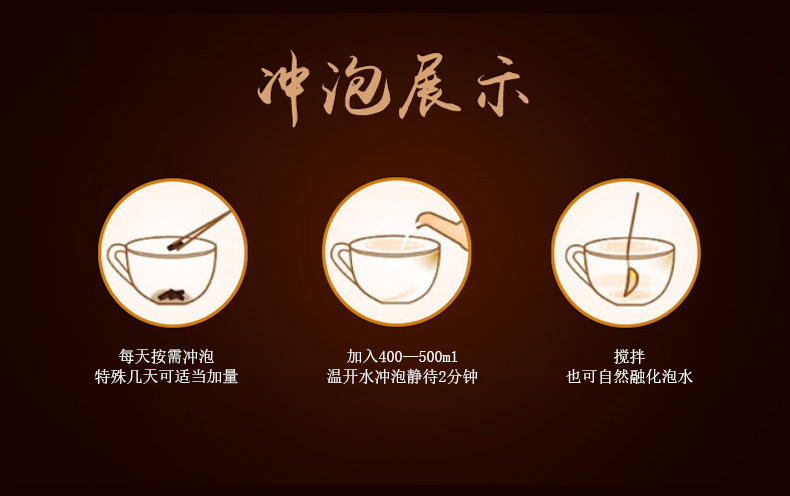 冲泡展示

每天按需冲泡
特殊几天可适当加量

加入400—500ml
温开水冲泡静待2分钟

搅拌
也可自然融化泡水